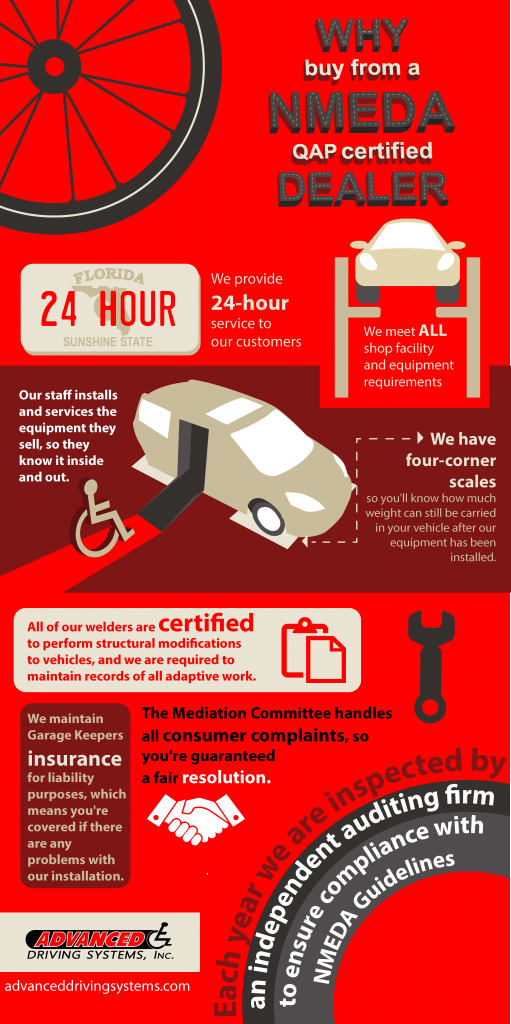 WHY
buy from a
NMEDA
QAP certified
DEALER

FLORIDA
24 HOUR
SUNSHINE STATE

We provide 24-hour service to our customers

We meet ALL shop facility and equipment requirements

Our staff installs and services the equipment they sell, so they know it inside and out.

We have four-corner scales so you'll know how much weight can still be carried in your vehicle after our equipment has been installed.

All of our welders are certified to perform structural modifications to vehicles, and we are required to maintain records of all adaptive work.

We maintain Garage Keepers insurance for liability purposes, which means you're covered if there are any problems with our installation.

The Mediation Committee handles all consumer complaints, so you're guaranteed a fair resolution.

Each year we are inspected by an independent auditing firm to ensure compliance with NMEDA Guidelines

ADVANCED DRIVING SYSTEMS, Inc.

advanceddrivingsystems.com